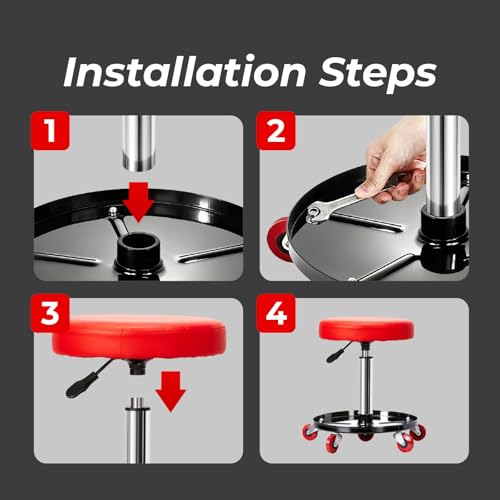 Installation Steps

1

2

3

4